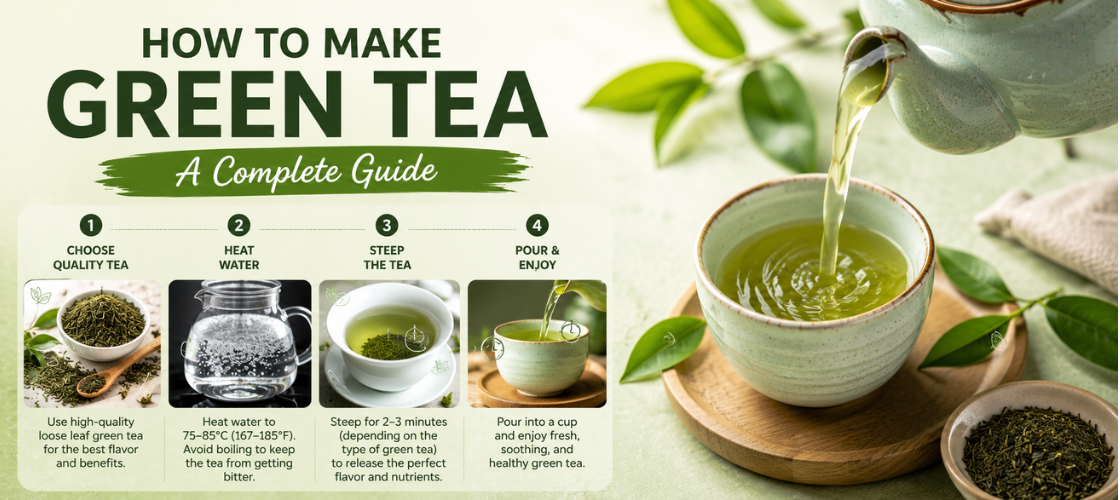 HOW TO MAKE
GREEN TEA
A Complete Guide

1
CHOOSE QUALITY TEA

Use high-quality loose leaf green tea for the best flavor and benefits.

2
HEAT WATER

Heat water to 75–85°C (167–185°F). Avoid boiling to keep the tea from getting bitter.

3
STEEP THE TEA

Steep for 2–3 minutes (depending on the type of green tea) to release the perfect flavor and nutrients.

4
POUR & ENJOY

Pour into a cup and enjoy fresh, soothing, and healthy green tea.